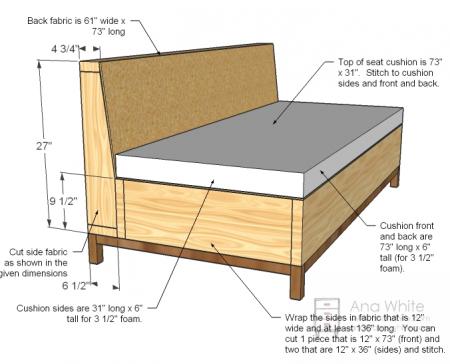 Back fabric is 61" wide x 73" long

4 3/4"

Top of seat cushion is 73" x 31". Stitch to cushion sides and front and back.

27"

9 1/2"

Cushion front and back are 73" long x 6" tall (for 3 1/2" foam).

Cut side fabric as shown in the given dimensions

6 1/2"

Cushion sides are 31" long x 6" tall for 3 1/2" foam.

Ana White

Wrap the sides in fabric that is 12" wide and at least 136" long. You can cut 1 piece that is 12" x 73" (front) and two that are 12" x 36" (sides) and stitch.